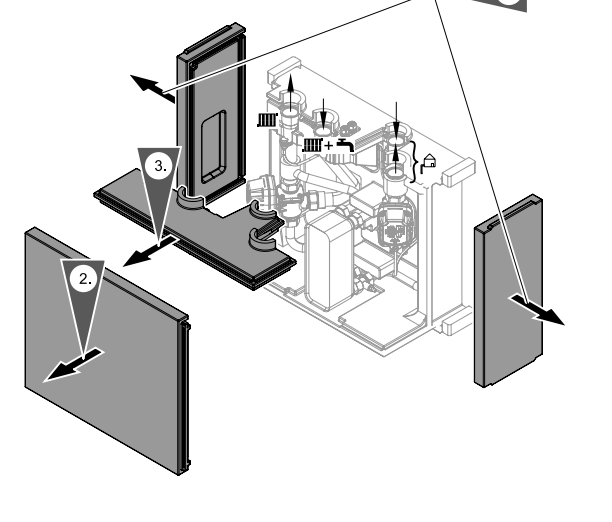 3.

2.

+