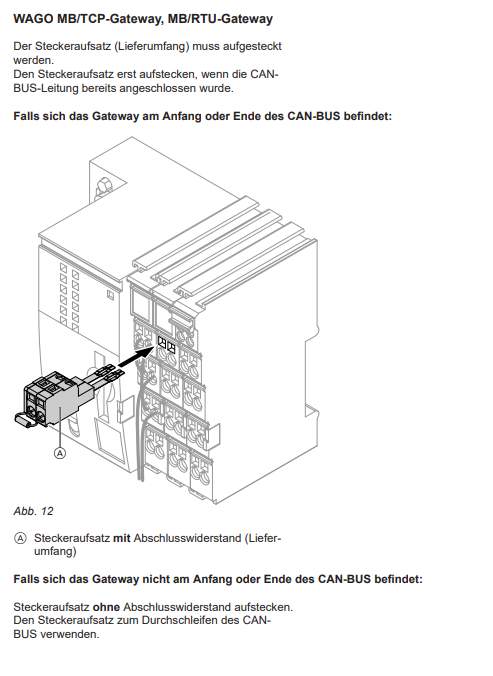 WAGO MB/TCP-Gateway, MB/RTU-Gateway

Der Steckeraufsatz (Lieferumfang) muss aufgesteckt werden.
Den Steckeraufsatz erst aufstecken, wenn die CAN-BUS-Leitung bereits angeschlossen wurde.

Falls sich das Gateway am Anfang oder Ende des CAN-BUS befindet:

A

Abb. 12

A Steckeraufsatz mit Abschlusswiderstand (Lieferumfang)

Falls sich das Gateway nicht am Anfang oder Ende des CAN-BUS befindet:

Steckeraufsatz ohne Abschlusswiderstand aufstecken.
Den Steckeraufsatz zum Durchschleifen des CAN-BUS verwenden.