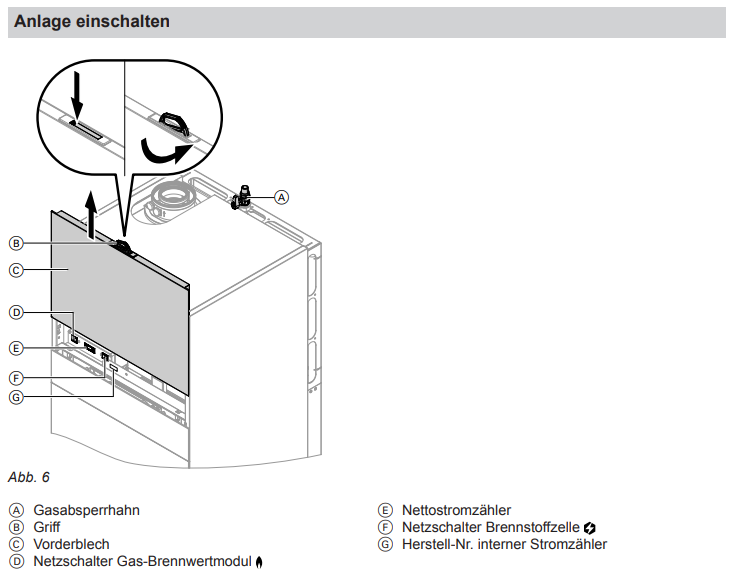 Anlage einschalten

A

B

C

D

E

F

G

Abb. 6

Ⓐ Gasabsperrhahn
Ⓑ Griff
Ⓒ Vorderblech
Ⓓ Netzschalter Gas-Brennwertmodul

Ⓔ Nettostromzähler
Ⓕ Netzschalter Brennstoffzelle
Ⓖ Herstell-Nr. interner Stromzähler