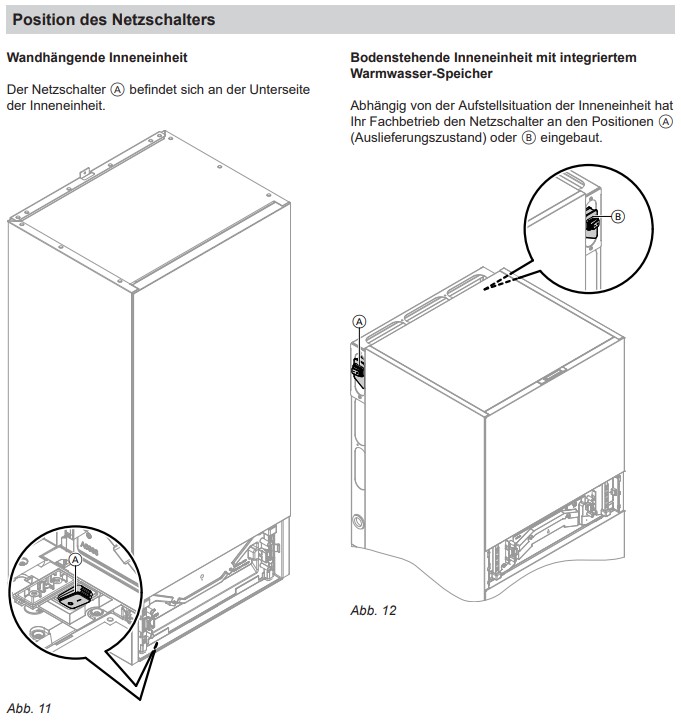 Position des Netzschalters

Wandhängende Inneneinheit

Der Netzschalter Ⓐ befindet sich an der Unterseite der Inneneinheit.

A

Abb. 11

Bodenstehende Inneneinheit mit integriertem Warmwasser-Speicher

Abhängig von der Aufstellsituation der Inneneinheit hat Ihr Fachbetrieb den Netzschalter an den Positionen Ⓐ (Auslieferungszustand) oder Ⓑ eingebaut.

B

A

Abb. 12